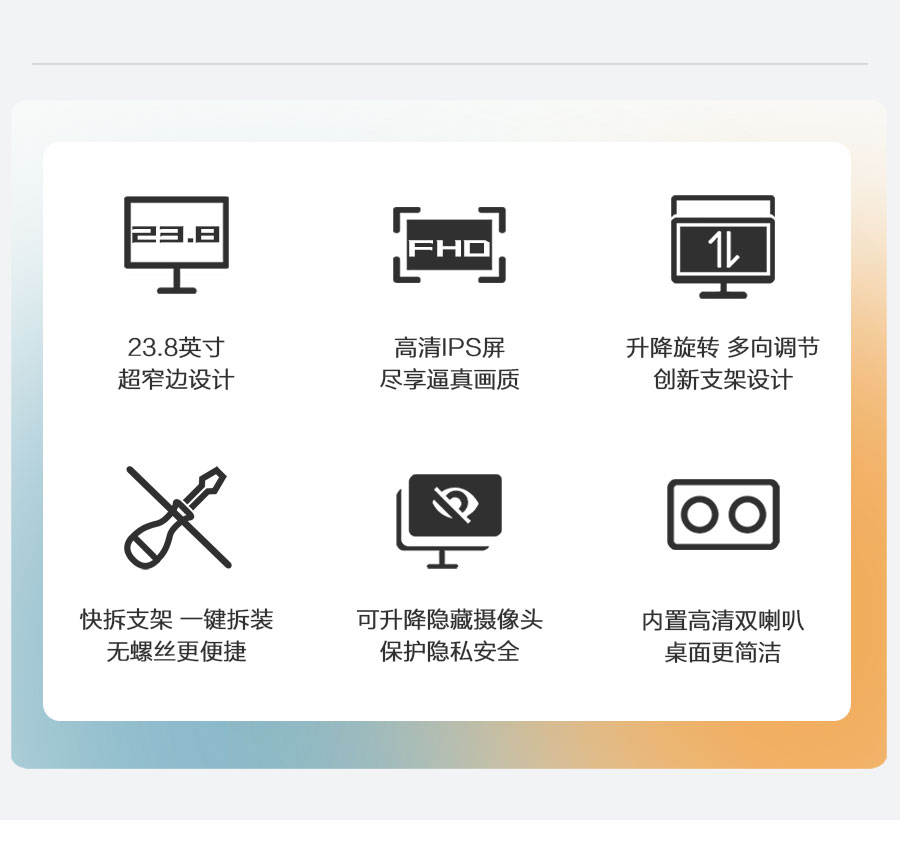 23.8

23.8英寸
超窄边设计

FHD

高清IPS屏
尽享逼真画质

升降旋转 多向调节
创新支架设计

快拆支架 一键拆装
无螺丝更便捷

可升降隐藏摄像头
保护隐私安全

内置高清双喇叭
桌面更简洁